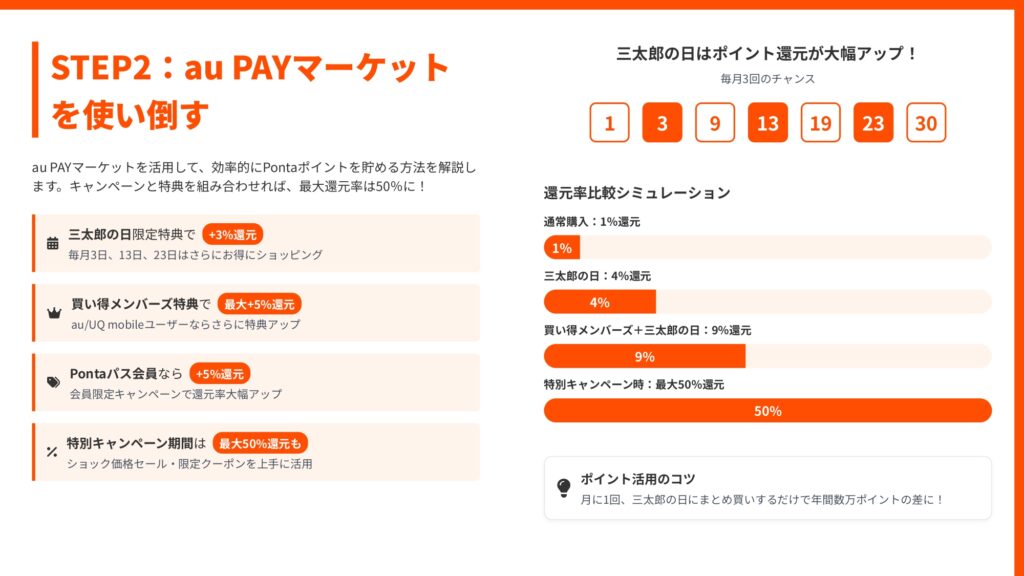 STEP2：au PAYマーケットを使い倒す

au PAYマーケットを活用して、効率的にPontaポイントを貯める方法を解説します。キャンペーンと特典を組み合わせれば、最大還元率は50%に！

三太郎の日限定特典で +3%還元
毎月3日、13日、23日はさらにお得にショッピング

買い得メンバーズ特典で 最大+5%還元
au/UQ mobileユーザーならさらに特典アップ

Pontaパス会員なら +5%還元
会員限定キャンペーンで還元率大幅アップ

特別キャンペーン期間は 最大50%還元も
ショック価格セール・限定クーポンを上手に活用

三太郎の日はポイント還元が大幅アップ！
毎月3回のチャンス

1 3 9 13 19 23 30

還元率比較シミュレーション

通常購入：1%還元
1%

三太郎の日：4%還元
4%

買い得メンバーズ＋三太郎の日：9%還元
9%

特別キャンペーン時：最大50%還元
50%

ポイント活用のコツ
月に1回、三太郎の日にまとめ買いするだけで年間数万ポイントの差に！